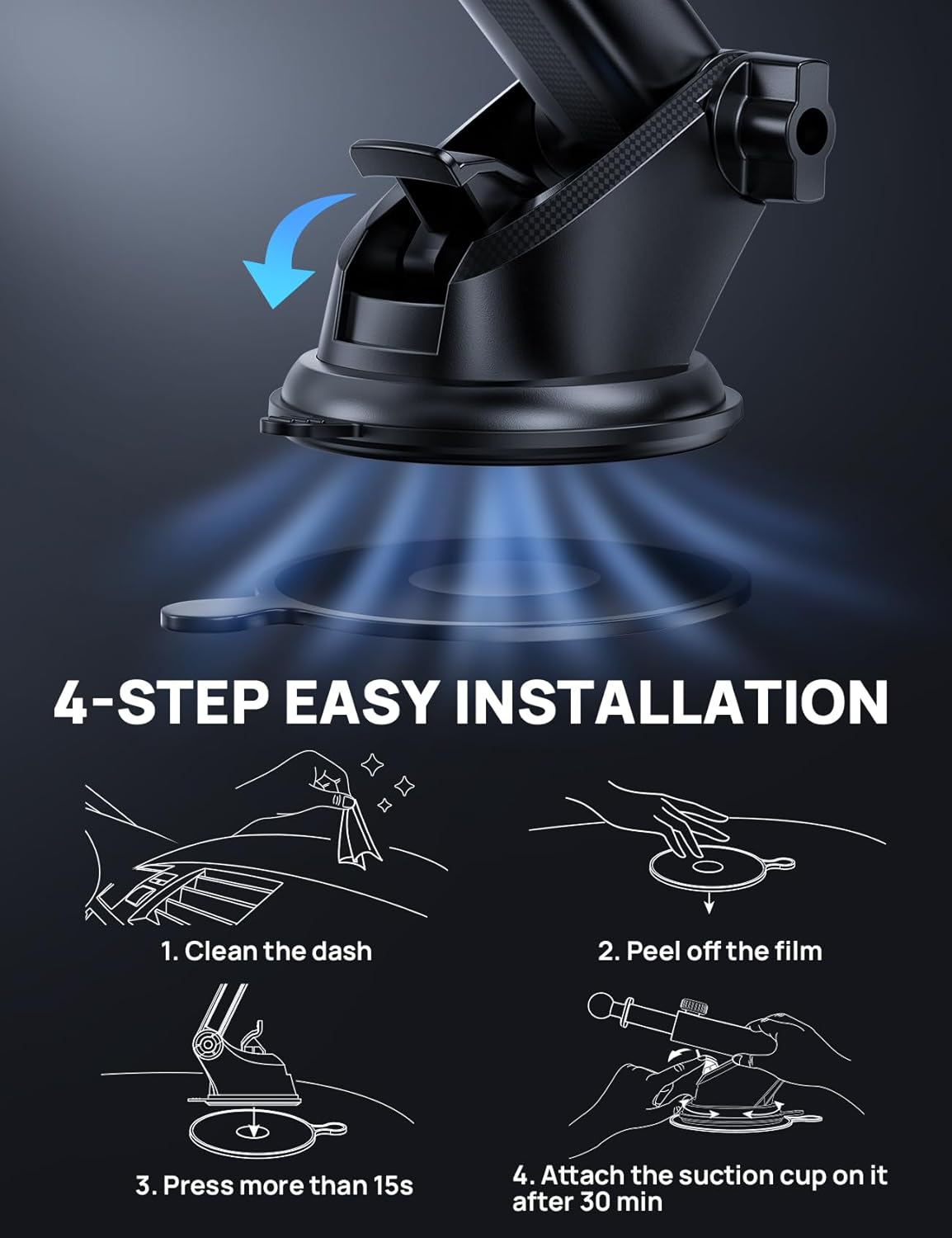 4-STEP EASY INSTALLATION

1. Clean the dash

2. Peel off the film

3. Press more than 15s

4. Attach the suction cup on it after 30 min