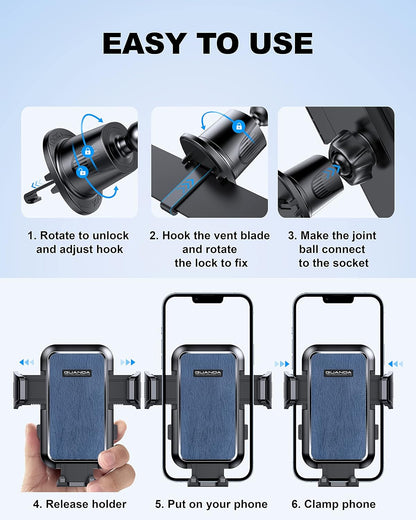 EASY TO USE

1. Rotate to unlock and adjust hook

2. Hook the vent blade and rotate the lock to fix

3. Make the joint ball connect to the socket

GUANDA

GUANDA

GUANDA

4. Release holder

5. Put on your phone

6. Clamp phone